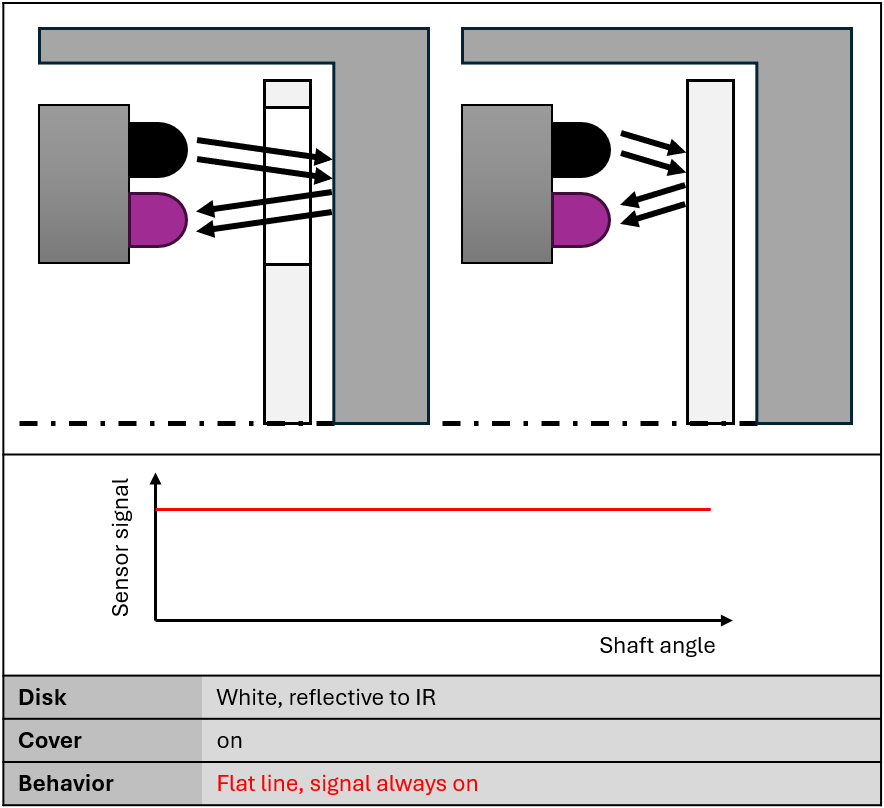 Sensor signal

Shaft angle

| Disk | White, reflective to IR |
|---|---|
| Cover | on |
| Behavior | Flat line, signal always on |